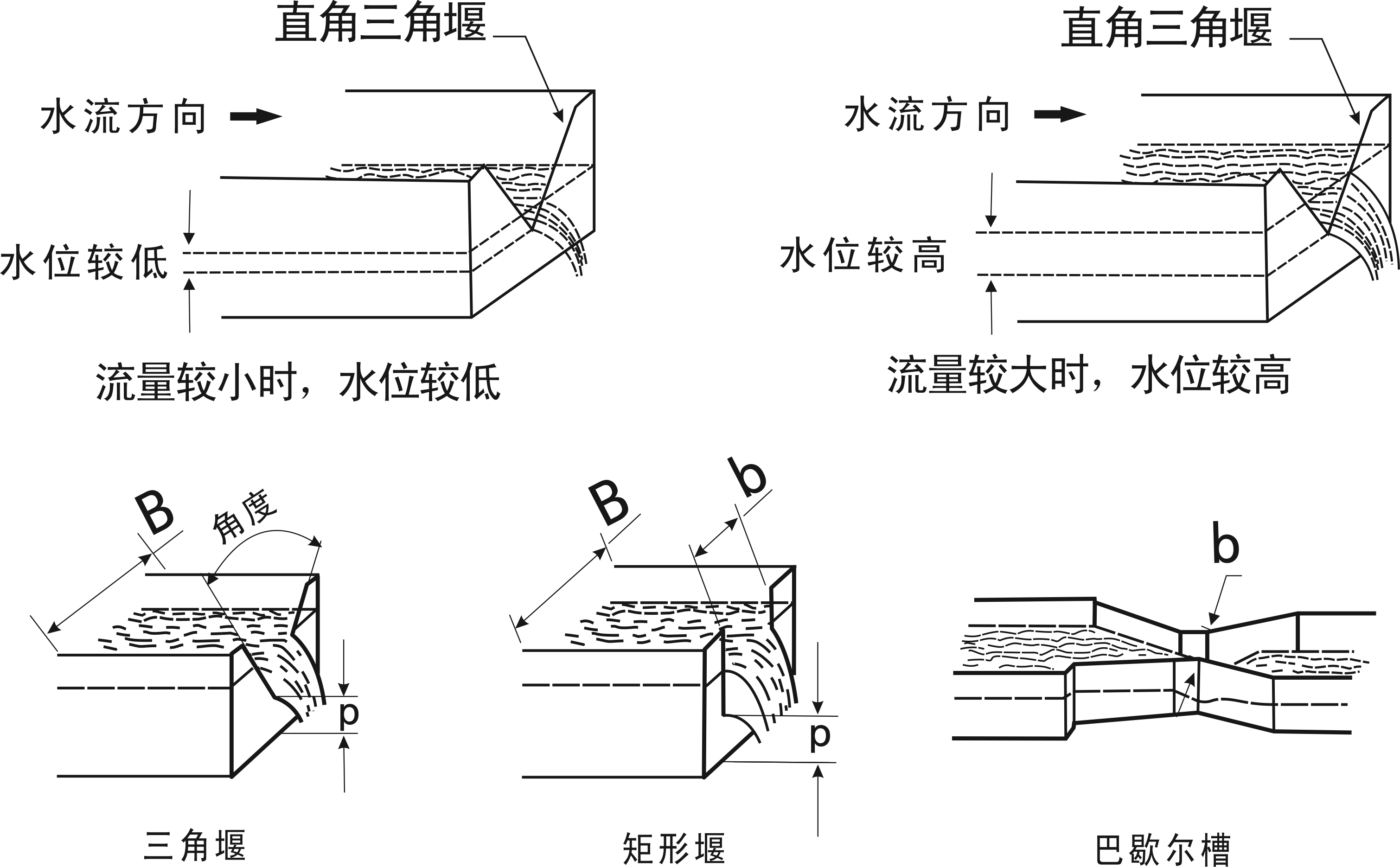 直角三角堰

水流方向

水位较低

流量较小时，水位较低

直角三角堰

水流方向

水位较高

流量较大时，水位较高

B

角度

p

三角堰

B

b

p

矩形堰

b

巴歇尔槽